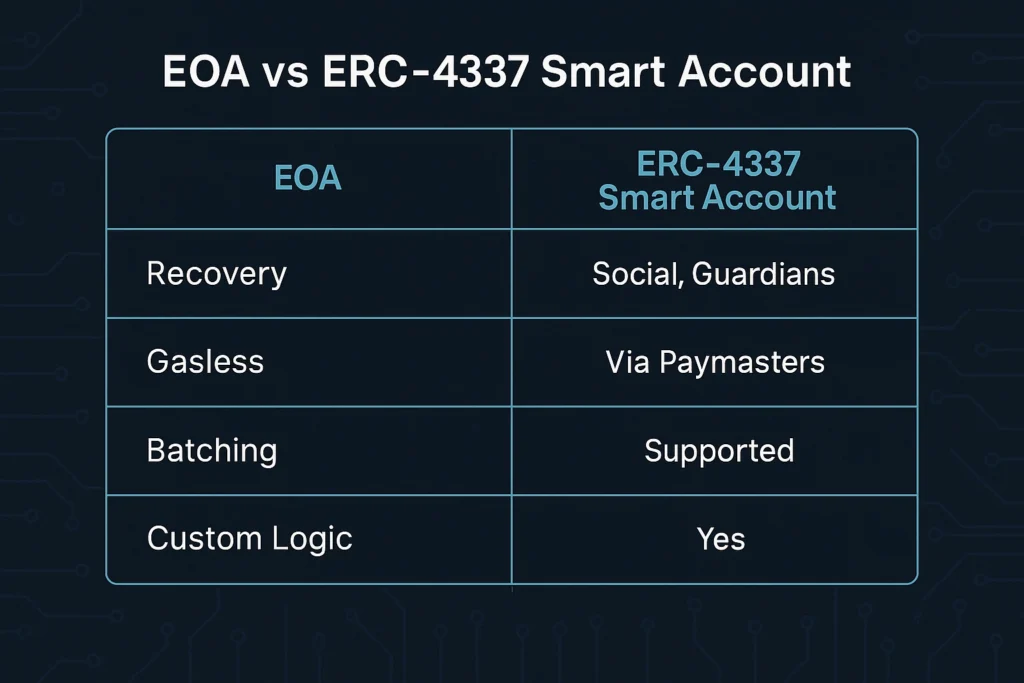 EOA vs ERC-4337 Smart Account

| EOA | ERC-4337 Smart Account |
|---|---|
| Recovery | Social, Guardians |
| Gasless | Via Paymasters |
| Batching | Supported |
| Custom Logic | Yes |